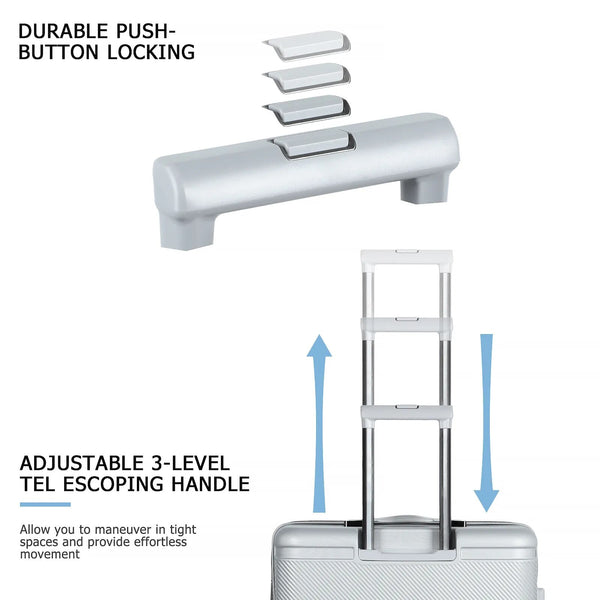 DURABLE PUSH-BUTTON LOCKING

ADJUSTABLE 3-LEVEL TEL ESCOPING HANDLE

Allow you to maneuver in tight spaces and provide effortless movement